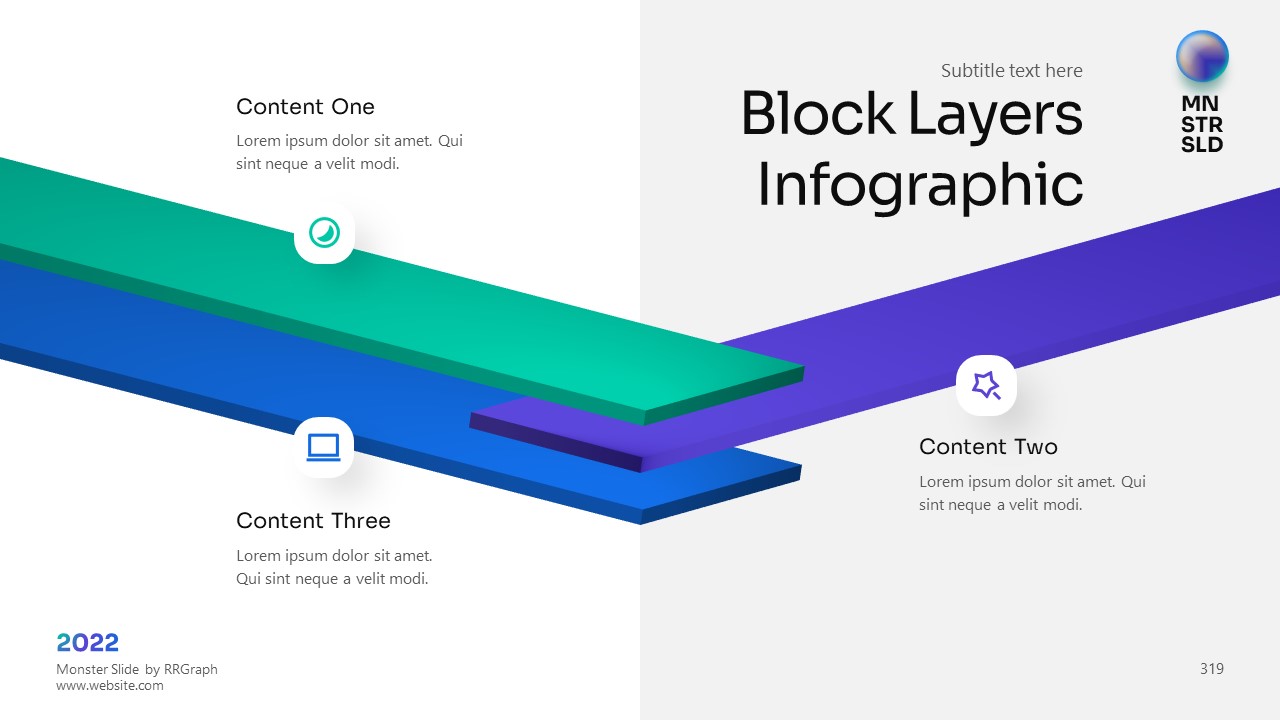 Subtitle text here

Block Layers Infographic

MN
STR
SLD

Content One

Lorem ipsum dolor sit amet. Qui sint neque a velit modi.

Content Two

Lorem ipsum dolor sit amet. Qui sint neque a velit modi.

Content Three

Lorem ipsum dolor sit amet. Qui sint neque a velit modi.

2022

Monster Slide by RRGraph
www.website.com

319